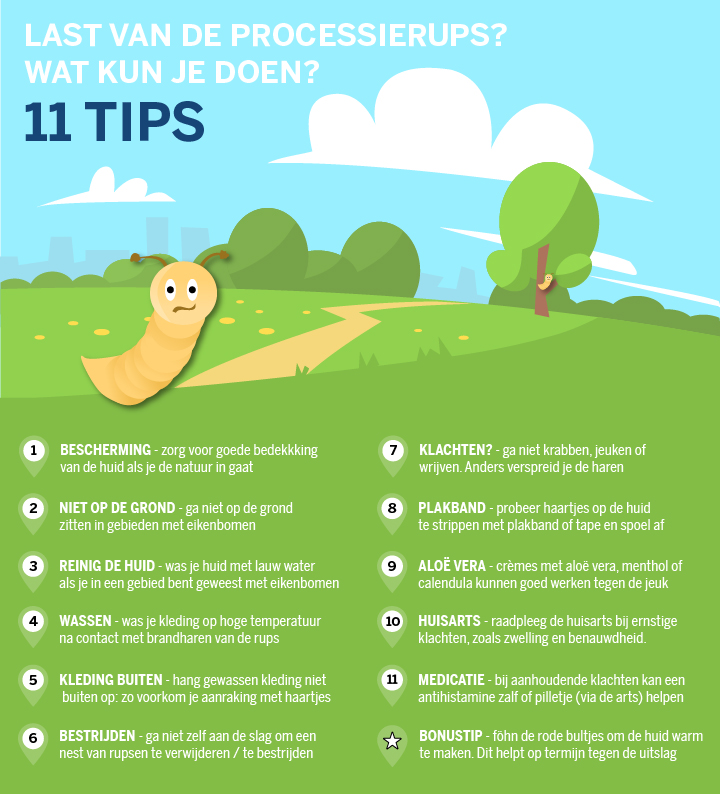 LAST VAN DE PROCESSIERUPS?
WAT KUN JE DOEN?
11 TIPS

1 BESCHERMING - zorg voor goede bedekkking van de huid als je de natuur in gaat

2 NIET OP DE GROND - ga niet op de grond zitten in gebieden met eikenbomen

3 REINIG DE HUID - was je huid met lauw water als je in een gebied bent geweest met eikenbomen

4 WASSEN - was je kleding op hoge temperatuur na contact met brandharen van de rups

5 KLEDING BUITEN - hang gewassen kleding niet buiten op: zo voorkom je aanraking met haartjes

6 BESTRIJDEN - ga niet zelf aan de slag om een nest van rupsen te verwijderen / te bestrijden

7 KLACHTEN? - ga niet krabben, jeuken of wrijven. Anders verspreid je de haren

8 PLAKBAND - probeer haartjes op de huid te strippen met plakband of tape en spoel af

9 ALOË VERA - crèmes met aloë vera, menthol of calendula kunnen goed werken tegen de jeuk

10 HUISARTS - raadpleeg de huisarts bij ernstige klachten, zoals zwelling en benauwdheid.

11 MEDICATIE - bij aanhoudende klachten kan een antihistamine zalf of pilletje (via de arts) helpen

BONUSTIP - föhn de rode bultjes om de huid warm te maken. Dit helpt op termijn tegen de uitslag